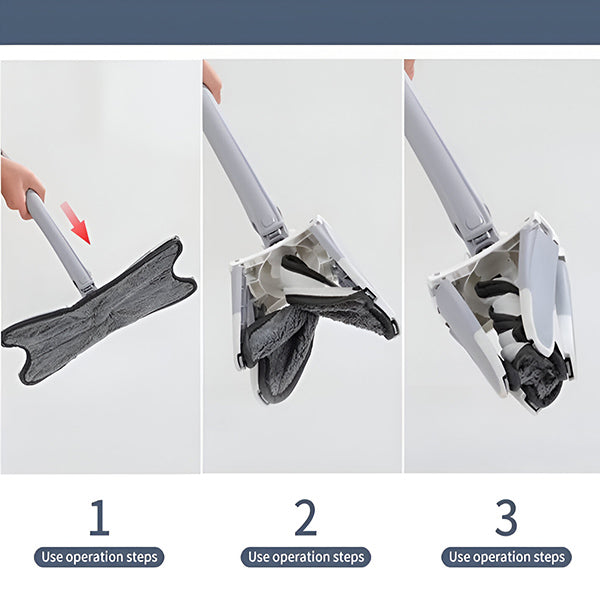 1
Use operation steps

2
Use operation steps

3
Use operation steps